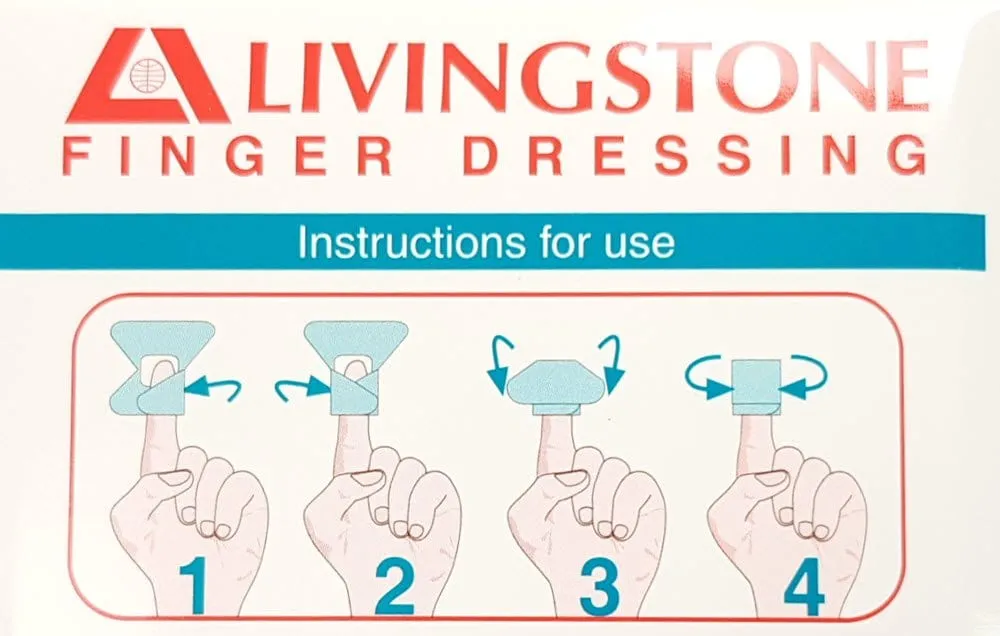 LIVINGSTONE
FINGER DRESSING

Instructions for use

1

2

3

4